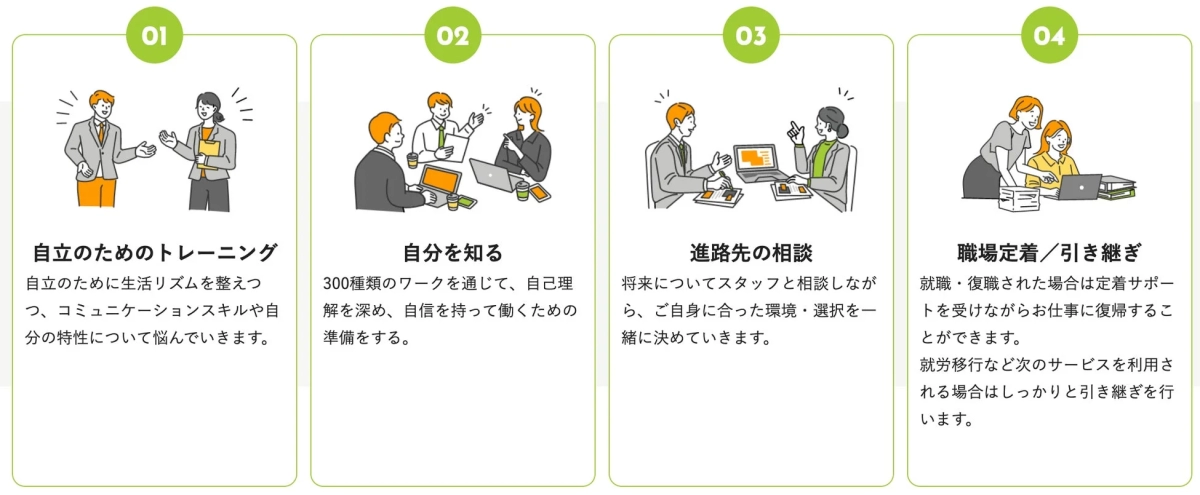 01

自立のためのトレーニング

自立のために生活リズムを整えつつ、コミュニケーションスキルや自分の特性について悩んでいきます。

02

自分を知る

300種類のワークを通じて、自己理解を深め、自信を持って働くための準備をする。

03

進路先の相談

将来についてスタッフと相談しながら、ご自身に合った環境・選択を一緒に決めていきます。

04

職場定着／引き継ぎ

就職・復職された場合は定着サポートを受けながらお仕事に復帰することができます。
就労移行など次のサービスを利用される場合はしっかりと引き継ぎを行います。